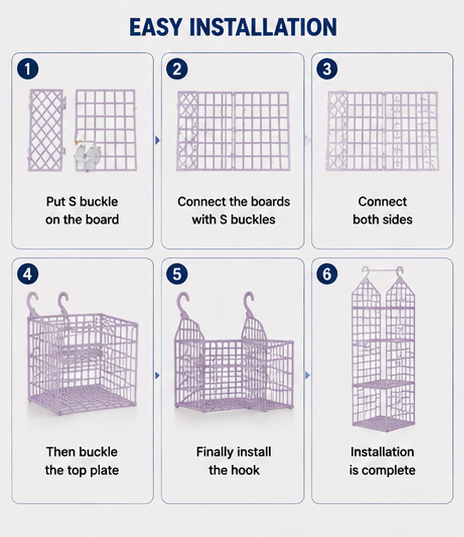 EASY INSTALLATION

1
Put S buckle on the board

2
Connect the boards with S buckles

3
Connect both sides

4
Then buckle the top plate

5
Finally install the hook

6
Installation is complete