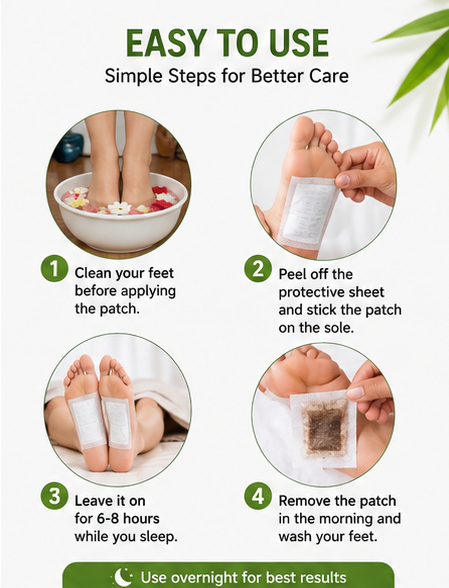 EASY TO USE
Simple Steps for Better Care

1 Clean your feet before applying the patch.

2 Peel off the protective sheet and stick the patch on the sole.

3 Leave it on for 6-8 hours while you sleep.

4 Remove the patch in the morning and wash your feet.

Use overnight for best results